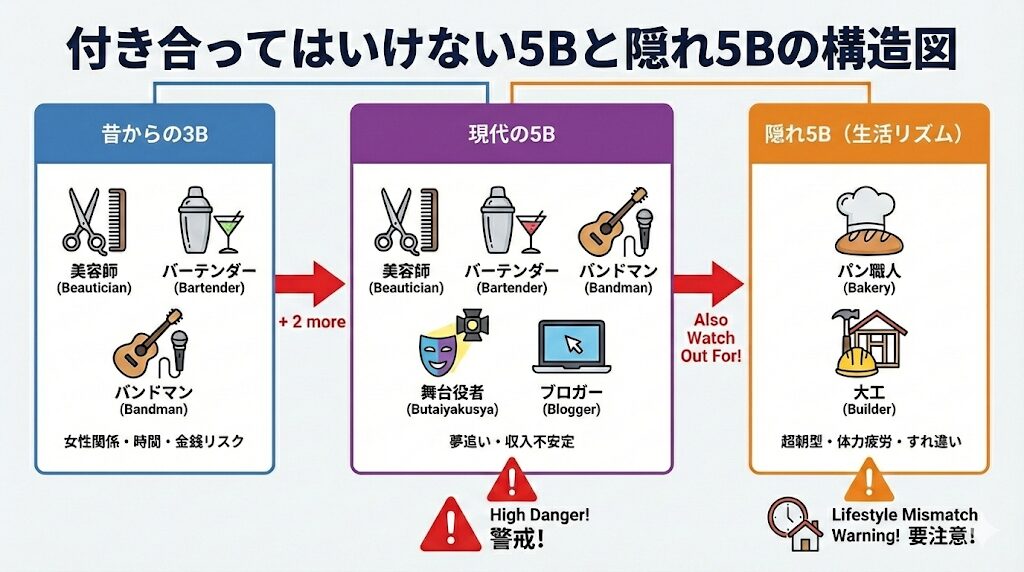 付き合ってはいけない5Bと隠れ5Bの構造図

昔からの3B

美容師
(Beautician)

バーテンダー
(Bartender)

バンドマン
(Bandman)

女性関係・時間・金銭リスク

+ 2 more

現代の5B

美容師
(Beautician)

バーテンダー
(Bartender)

バンドマン
(Bandman)

舞台役者
(Butaiyakusya)

ブロガー
(Blogger)

夢追い・収入不安定

High Danger!
警戒!

Also Watch Out For!

隠れ5B（生活リズム）

パン職人
(Bakery)

大工
(Builder)

超朝型・体力疲労・すれ違い

Lifestyle Mismatch
Warning! 要注意!