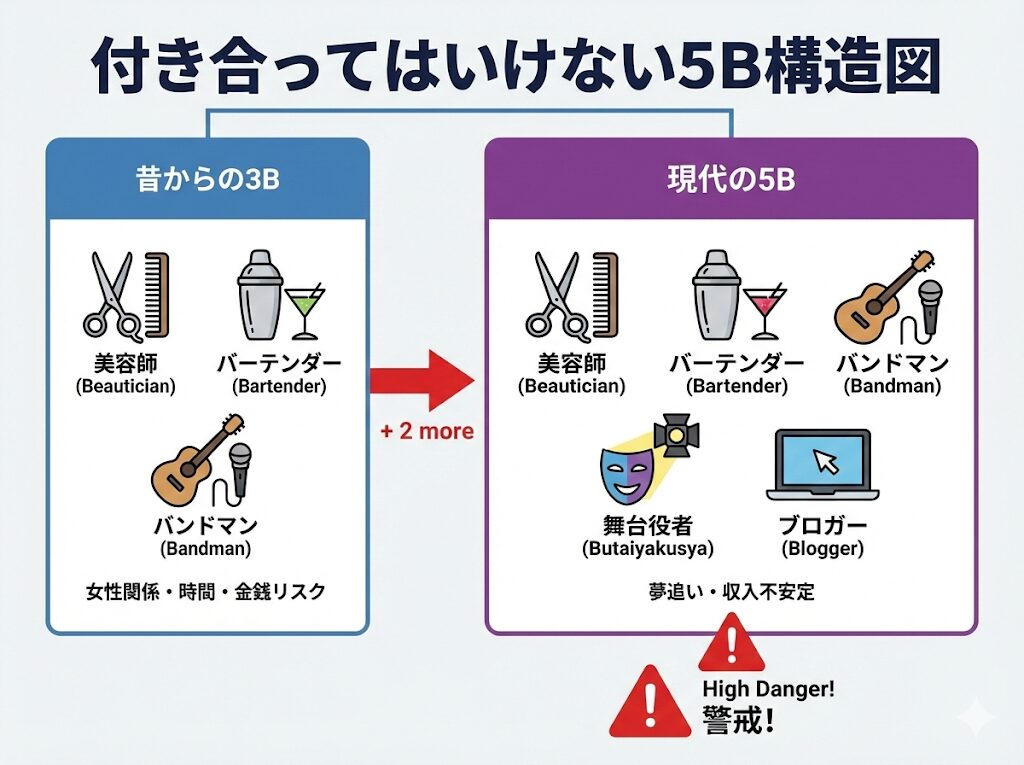 付き合ってはいけない5B構造図

昔からの3B

美容師
(Beautician)

バーテンダー
(Bartender)

バンドマン
(Bandman)

女性関係・時間・金銭リスク

+ 2 more

現代の5B

美容師
(Beautician)

バーテンダー
(Bartender)

バンドマン
(Bandman)

舞台役者
(Butaiyakusya)

ブロガー
(Blogger)

夢追い・収入不安定

High Danger!
警戒!